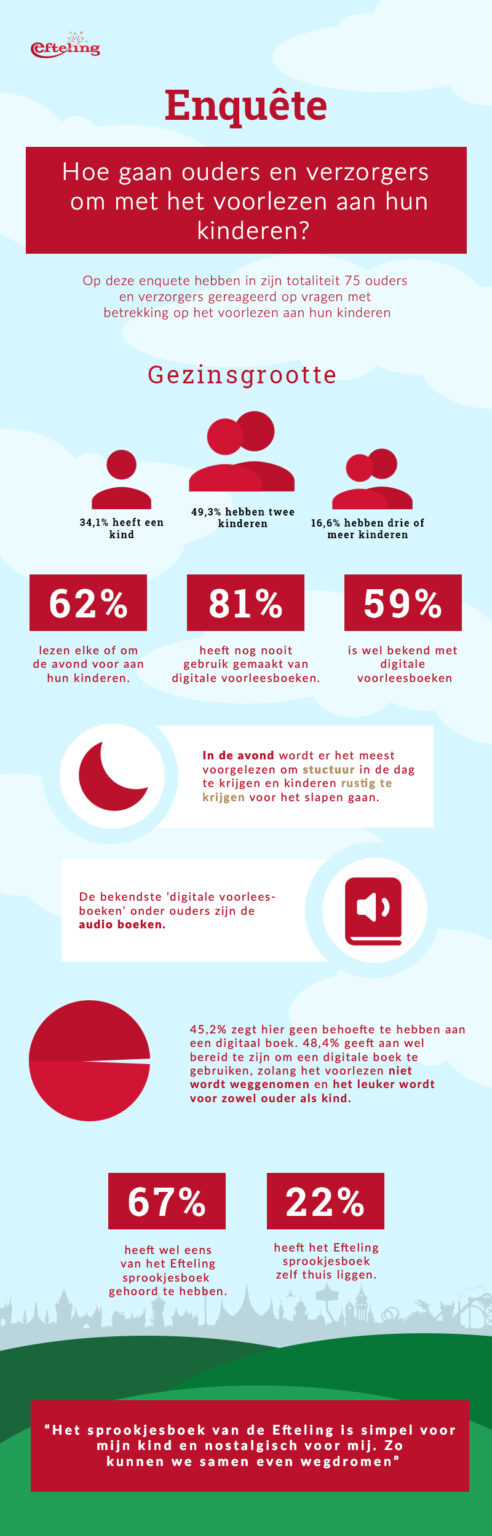 Efteling

Enquête

Hoe gaan ouders en verzorgers om met het voorlezen aan hun kinderen?

Op deze enquete hebben in zijn totaliteit 75 ouders en verzorgers gereageerd op vragen met betrekking op het voorlezen aan hun kinderen

Gezinsgrootte

34,1% heeft een kind

49,3% hebben twee kinderen

16,6% hebben drie of meer kinderen

62%
lezen elke of om de avond voor aan hun kinderen.

81%
heeft nog nooit gebruik gemaakt van digitale voorleesboeken.

59%
is wel bekend met digitale voorleesboeken

In de avond wordt er het meest voorgelezen om stuctuur in de dag te krijgen en kinderen rustig te krijgen voor het slapen gaan.

De bekendste 'digitale voorleesboeken' onder ouders zijn de audio boeken.

45,2% zegt hier geen behoefte te hebben aan een digitaal boek. 48,4% geeft aan wel bereid te zijn om een digitale boek te gebruiken, zolang het voorlezen niet wordt weggenomen en het leuker wordt voor zowel ouder als kind.

67%
heeft wel eens van het Efteling sprookjesboek gehoord te hebben.

22%
heeft het Efteling sprookjesboek zelf thuis liggen.

"Het sprookjesboek van de Efteling is simpel voor mijn kind en nostalgisch voor mij. Zo kunnen we samen even wegdromen"